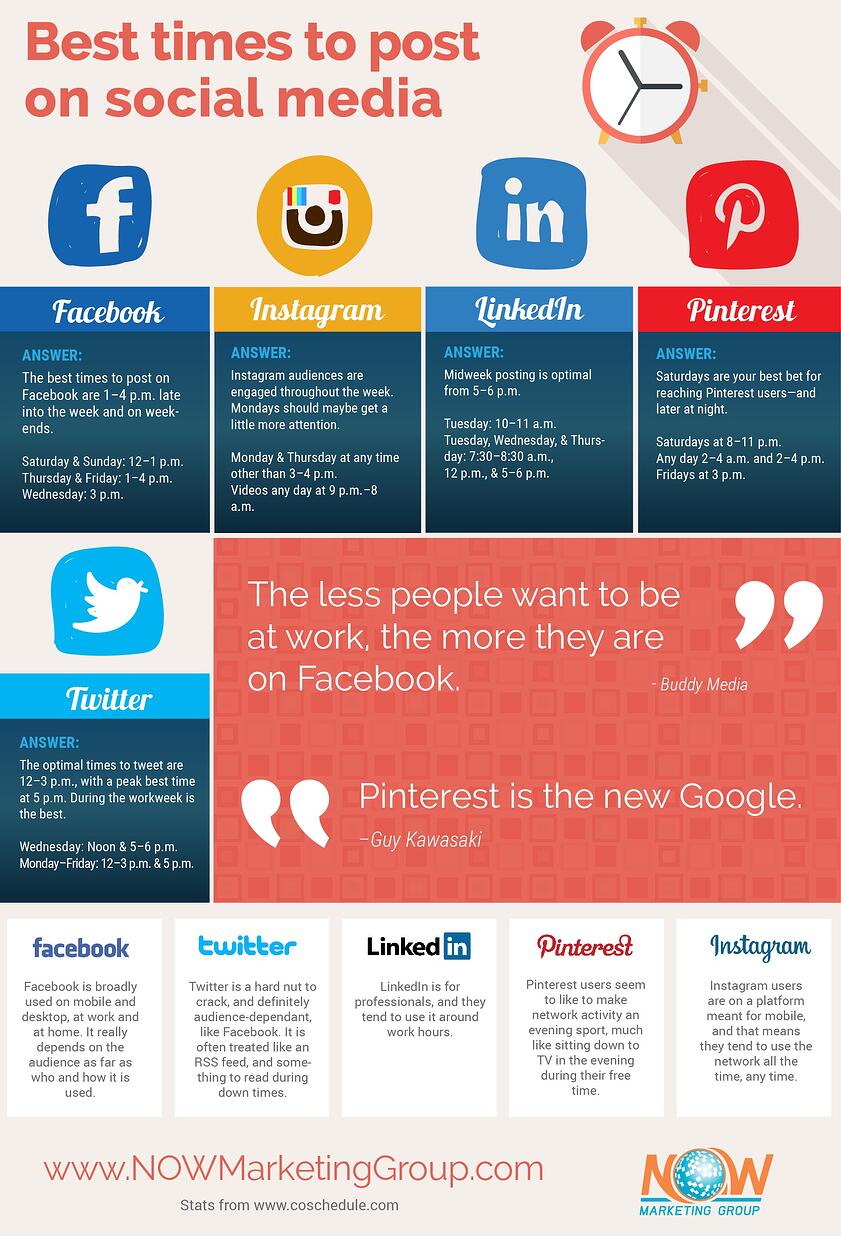 Best times to post on social media

Facebook

ANSWER:
The best times to post on Facebook are 1–4 p.m. late into the week and on weekends.

Saturday & Sunday: 12–1 p.m.
Thursday & Friday: 1–4 p.m.
Wednesday: 3 p.m.

Instagram

ANSWER:
Instagram audiences are engaged throughout the week. Mondays should maybe get a little more attention.

Monday & Thursday at any time other than 3–4 p.m.
Videos any day at 9 p.m.–8 a.m.

LinkedIn

ANSWER:
Midweek posting is optimal from 5–6 p.m.

Tuesday: 10–11 a.m.
Tuesday, Wednesday, & Thursday: 7:30–8:30 a.m., 12 p.m., & 5–6 p.m.

Pinterest

ANSWER:
Saturdays are your best bet for reaching Pinterest users—and later at night.

Saturdays at 8–11 p.m.
Any day 2–4 a.m. and 2–4 p.m.
Fridays at 3 p.m.

Twitter

ANSWER:
The optimal times to tweet are 12–3 p.m., with a peak best time at 5 p.m. During the workweek is the best.

Wednesday: Noon & 5–6 p.m.
Monday–Friday: 12–3 p.m. & 5 p.m.

The less people want to be at work, the more they are on Facebook.
- Buddy Media

Pinterest is the new Google.
–Guy Kawasaki

facebook
Facebook is broadly used on mobile and desktop, at work and at home. It really depends on the audience as far as who and how it is used.

twitter
Twitter is a hard nut to crack, and definitely audience-dependant, like Facebook. It is often treated like an RSS feed, and something to read during down times.

LinkedIn
LinkedIn is for professionals, and they tend to use it around work hours.

Pinterest
Pinterest users seem to like to make network activity an evening sport, much like sitting down to TV in the evening during their free time.

Instagram
Instagram users are on a platform meant for mobile, and that means they tend to use the network all the time, any time.

www.NOWMarketingGroup.com
Stats from www.coschedule.com

NOW MARKETING GROUP